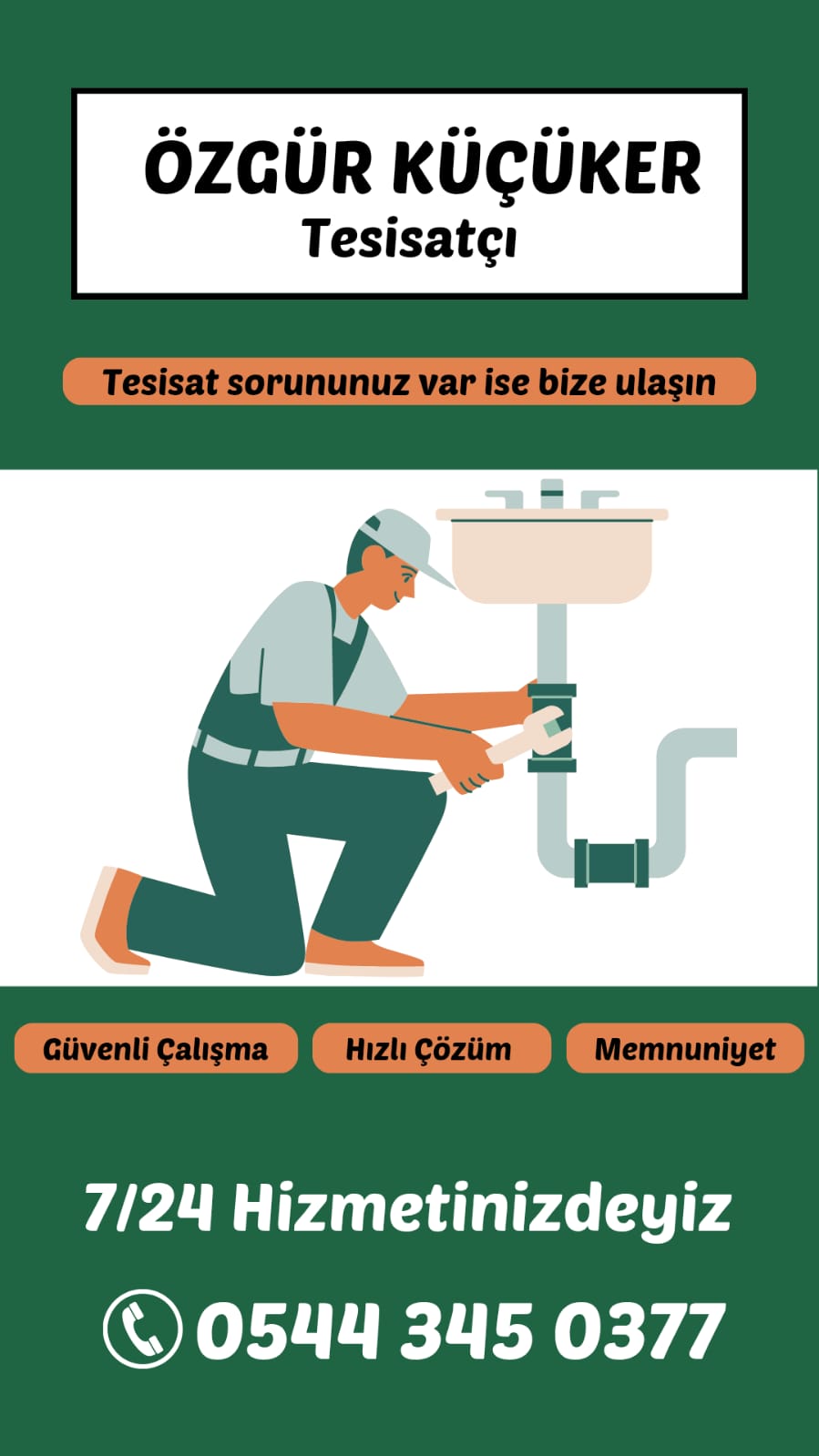 ÖZGÜR KÜÇÜKER
Tesisatçı

Tesisat sorununuz var ise bize ulaşın

Güvenli Çalışma

Hızlı Çözüm

Memnuniyet

7/24 Hizmetinizdeyiz

0544 345 0377