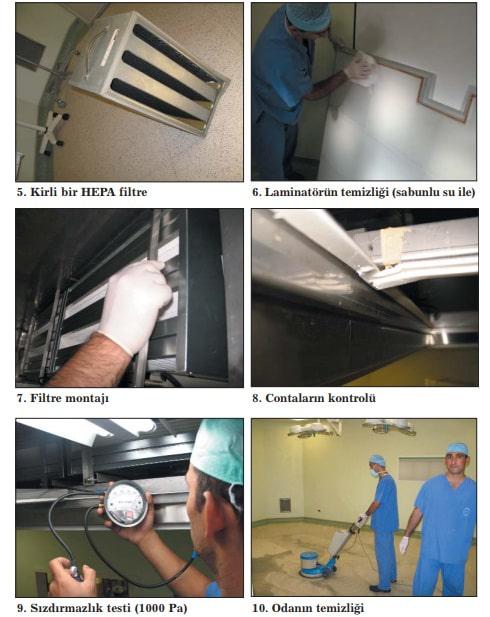 5. Kirli bir HEPA filtre

6. Laminatörün temizliği (sabunlu su ile)

7. Filtre montajı

8. Contaların kontrolü

9. Sızdırmazlık testi (1000 Pa)

10. Odanın temizliği